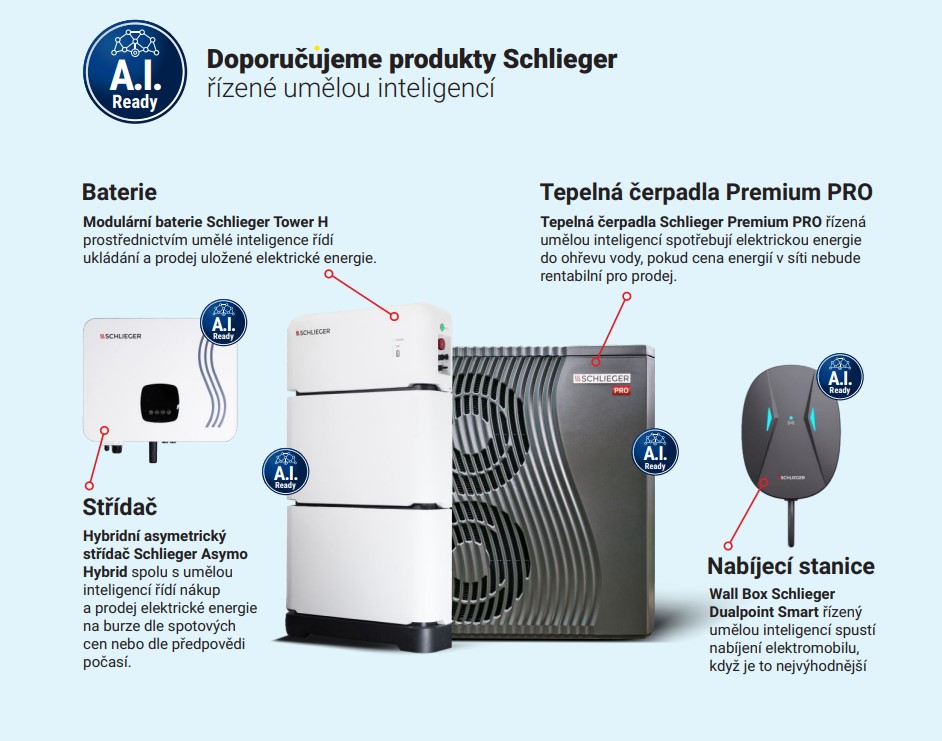 A.I. Ready

Doporučujeme produkty Schlieger
řízené umělou inteligencí

Baterie
Modulární baterie Schlieger Tower H prostřednictvím umělé inteligence řídí ukládání a prodej uložené elektrické energie.

Tepelná čerpadla Premium PRO
Tepelná čerpadla Schlieger Premium PRO řízená umělou inteligencí spotřebují elektrickou energie do ohřevu vody, pokud cena energií v síti nebude rentabilní pro prodej.

SCHLIEGER
A.I. Ready

SCHLIEGER
A.I. Ready

SCHLIEGER PRO
A.I. Ready

A.I. Ready
SCHLIEGER

Střídač
Hybridní asymetrický střídač Schlieger Asymo Hybrid spolu s umělou inteligencí řídí nákup a prodej elektrické energie na burze dle spotových cen nebo dle předpovědi počasí.

Nabíjecí stanice
Wall Box Schlieger Dualpoint Smart řízený umělou inteligencí spustí nabíjení elektromobilu, když je to nejvýhodnější